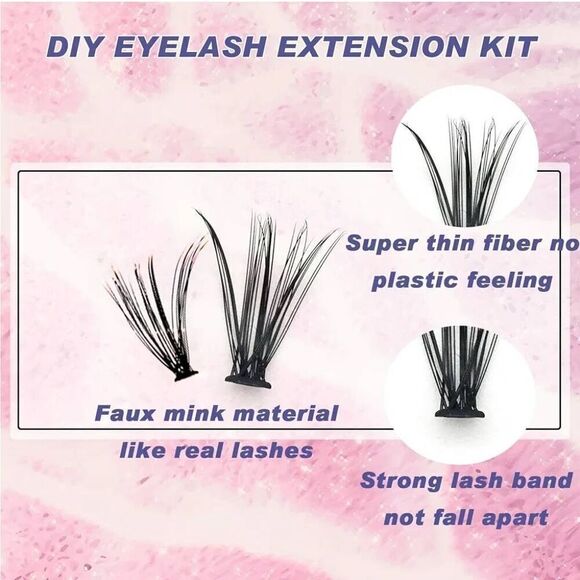 DIY EYELASH EXTENSION KIT

Super thin fiber no plastic feeling

Faux mink material like real lashes

Strong lash band not fall apart